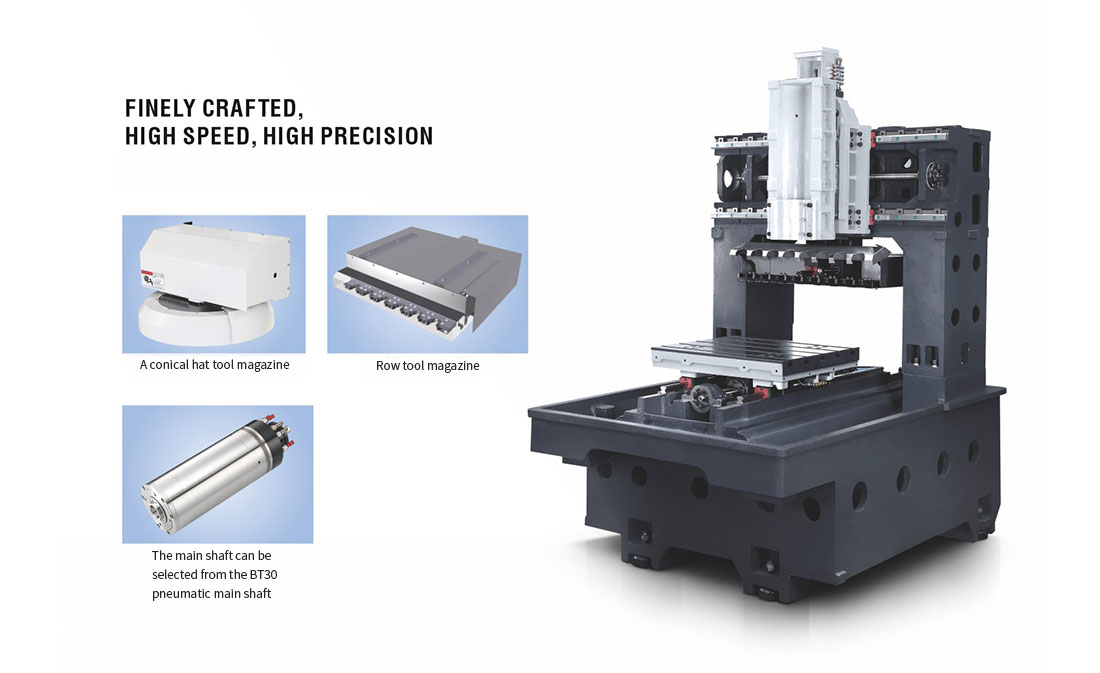 FINELY CRAFTED,
HIGH SPEED, HIGH PRECISION

A conical hat tool magazine

Row tool magazine

The main shaft can be selected from the BT30 pneumatic main shaft