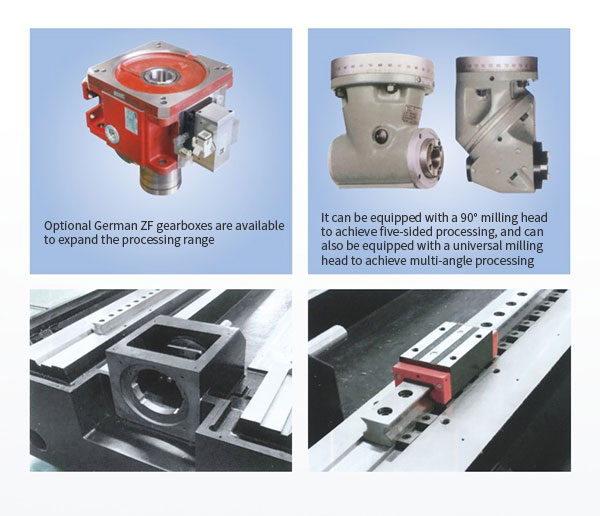 Optional German ZF gearboxes are available to expand the processing range

It can be equipped with a 90° milling head to achieve five-sided processing, and can also be equipped with a universal milling head to achieve multi-angle processing