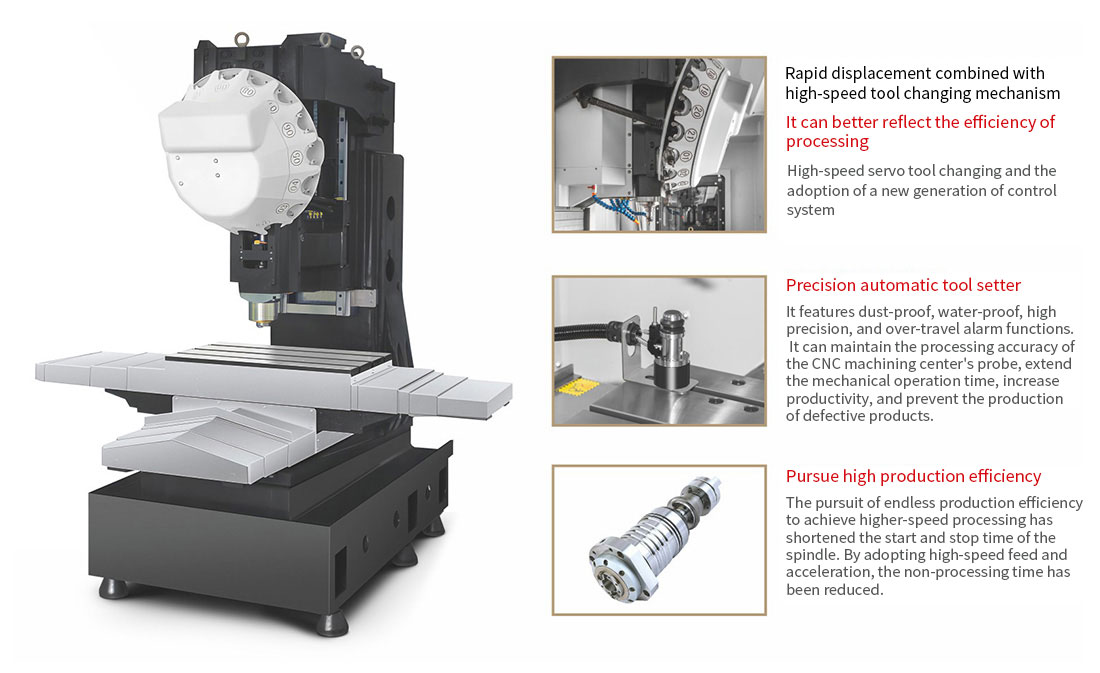 Rapid displacement combined with high-speed tool changing mechanism

It can better reflect the efficiency of processing

High-speed servo tool changing and the adoption of a new generation of control system

Precision automatic tool setter

It features dust-proof, water-proof, high precision, and over-travel alarm functions. It can maintain the processing accuracy of the CNC machining center's probe, extend the mechanical operation time, increase productivity, and prevent the production of defective products.

Pursue high production efficiency

The pursuit of endless production efficiency to achieve higher-speed processing has shortened the start and stop time of the spindle. By adopting high-speed feed and acceleration, the non-processing time has been reduced.